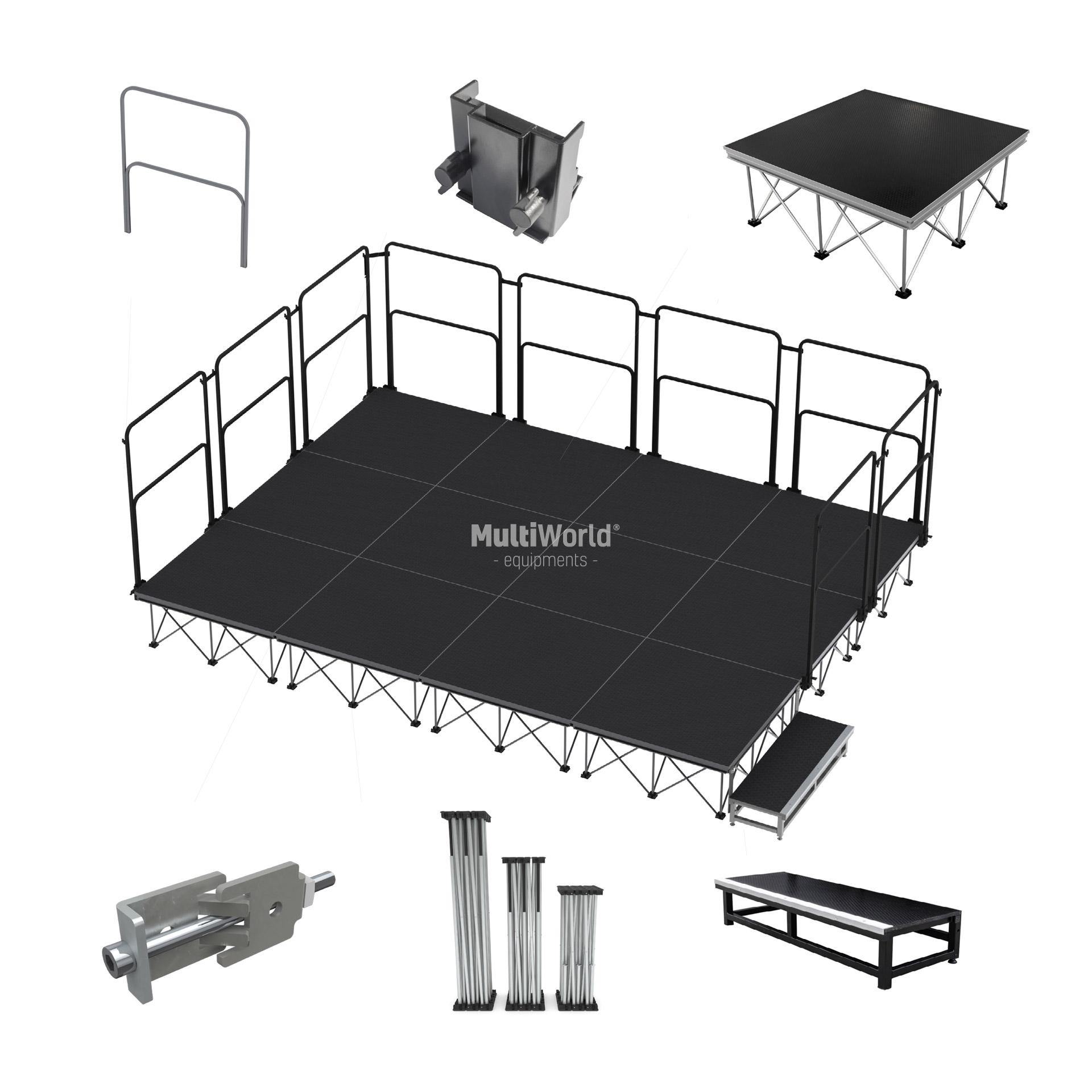 MultiWorld®
- equipments -